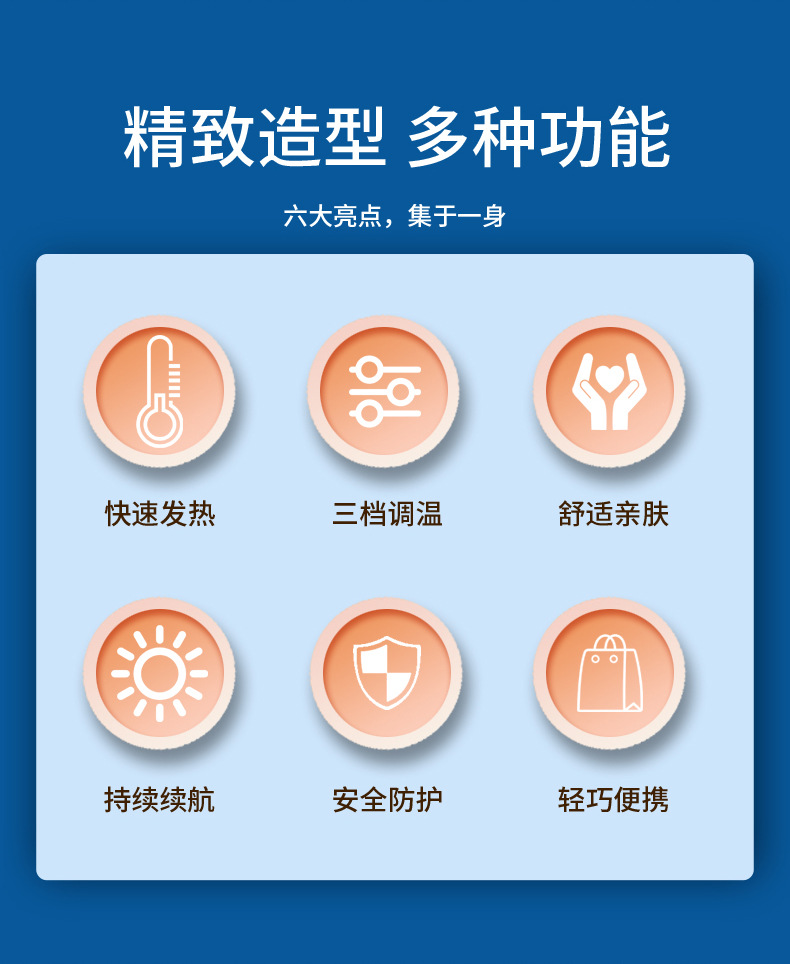 精致造型 多种功能

六大亮点，集于一身

快速发热

三档调温

舒适亲肤

持续续航

安全防护

轻巧便携